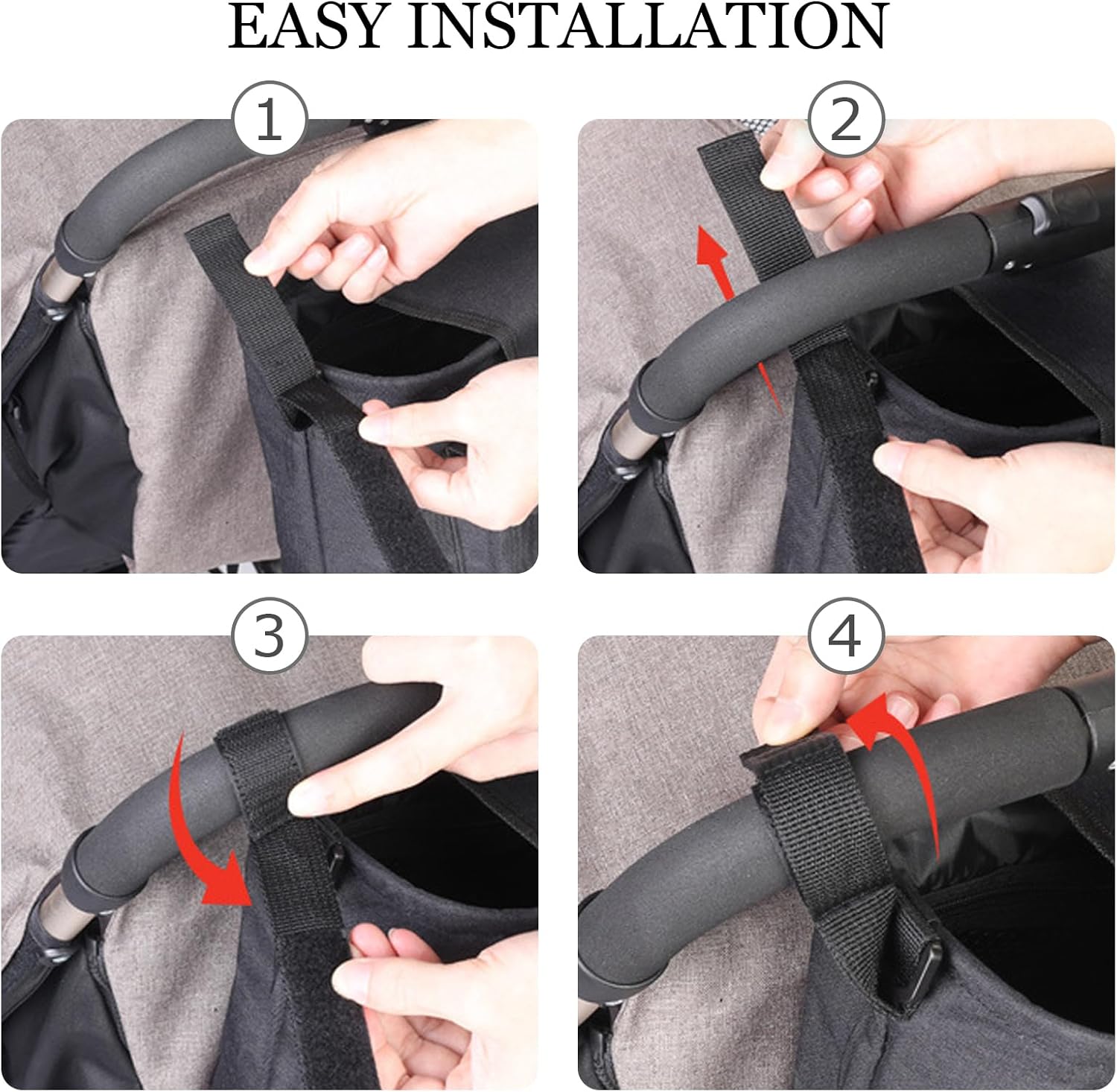 EASY INSTALLATION

1

2

3

4