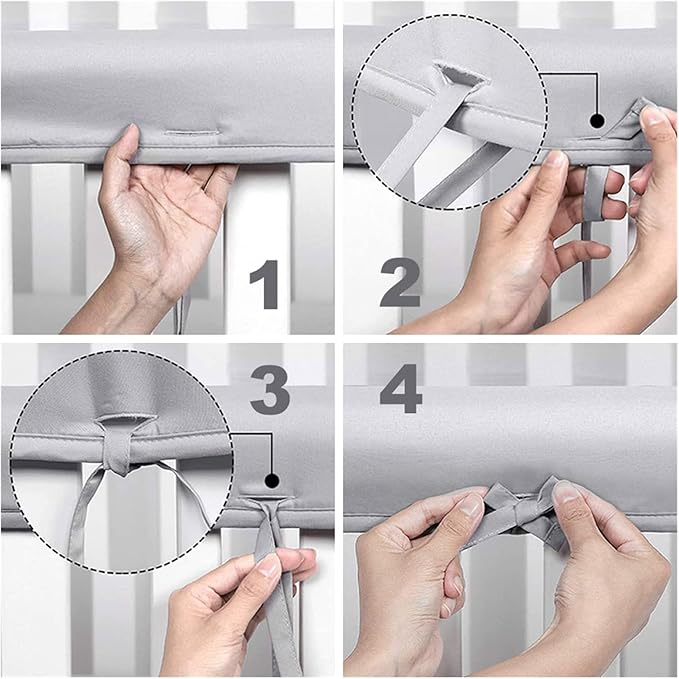 1

2

3

4